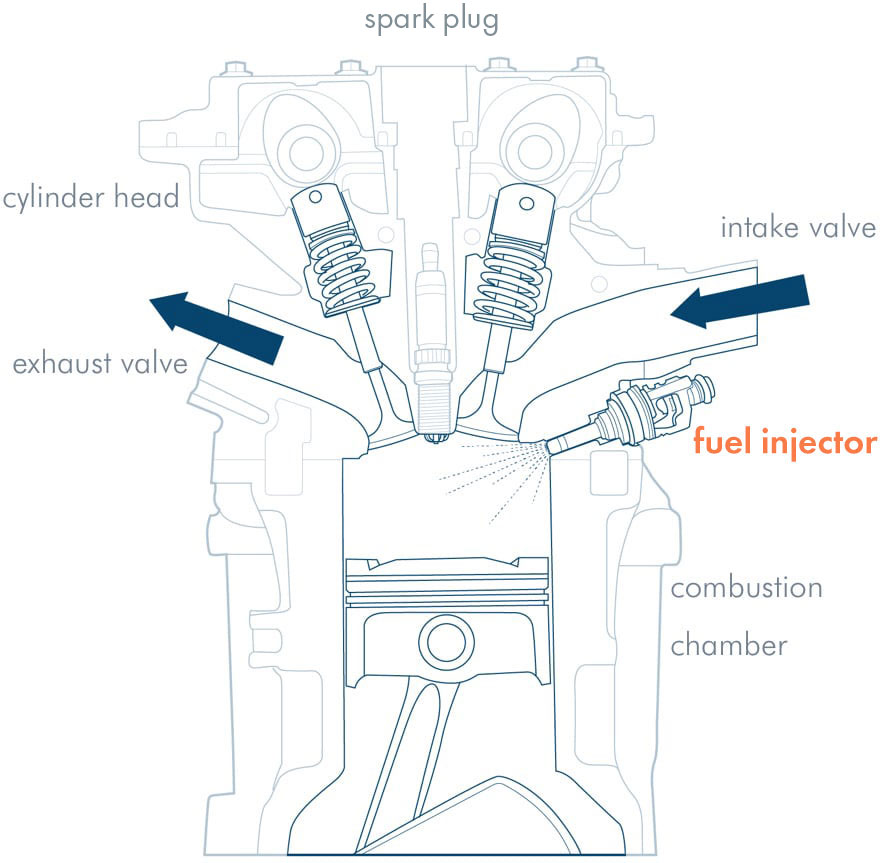 spark plug

cylinder head

intake valve

exhaust valve

fuel injector

combustion chamber