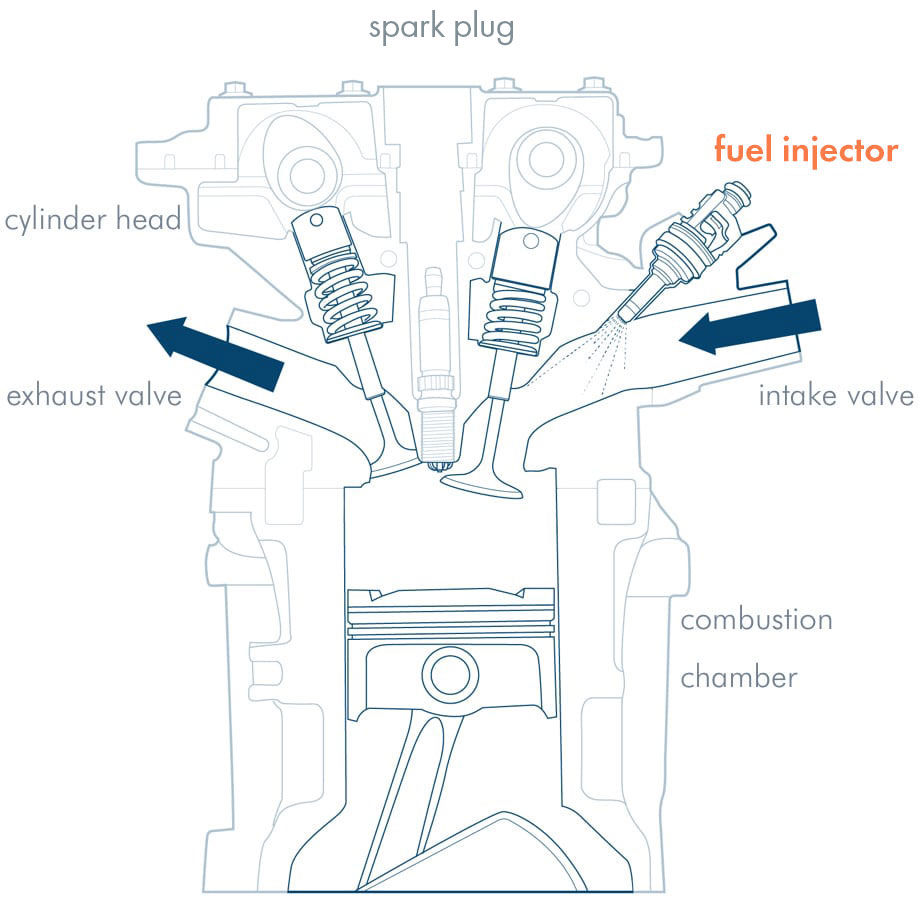 spark plug

fuel injector

cylinder head

exhaust valve

intake valve

combustion chamber